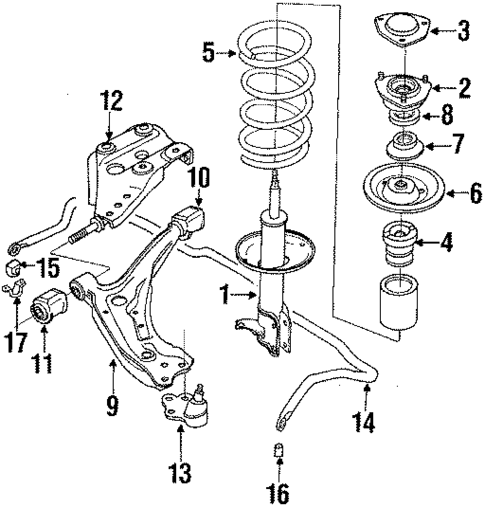 3
5
2
8
12
7
10
6
4
15
1
17
11
9
14
13
16