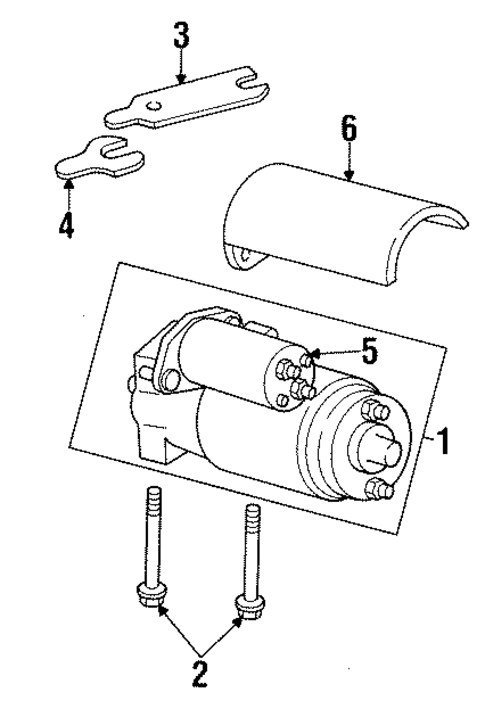 3
6
4
5
1
2