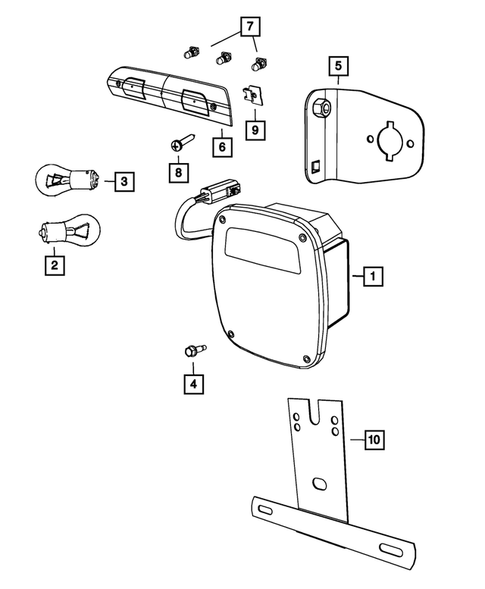 7
5
9
6
8
3
2
1
4
10