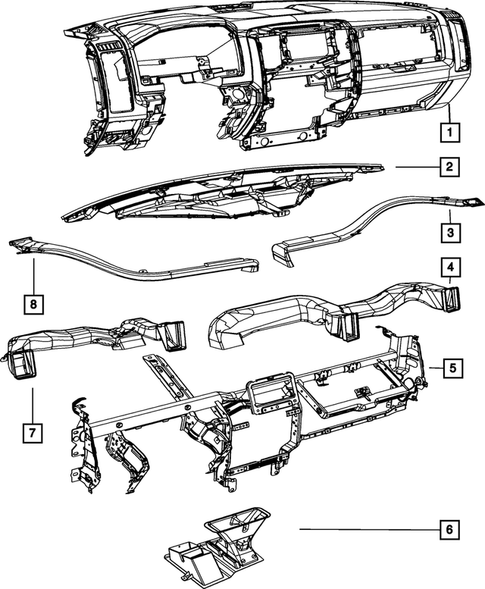 1
2
3
8
4
5
7
6