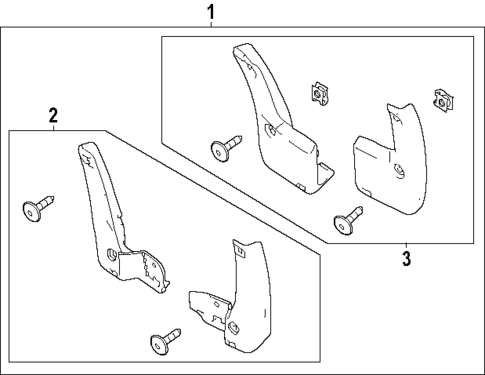 1
2
3