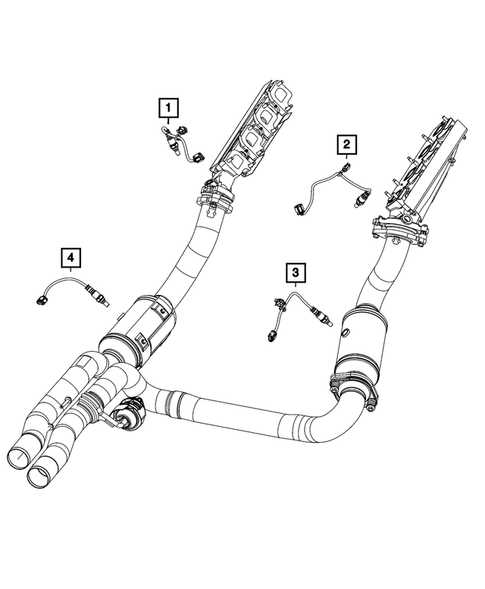 1
2
4
3