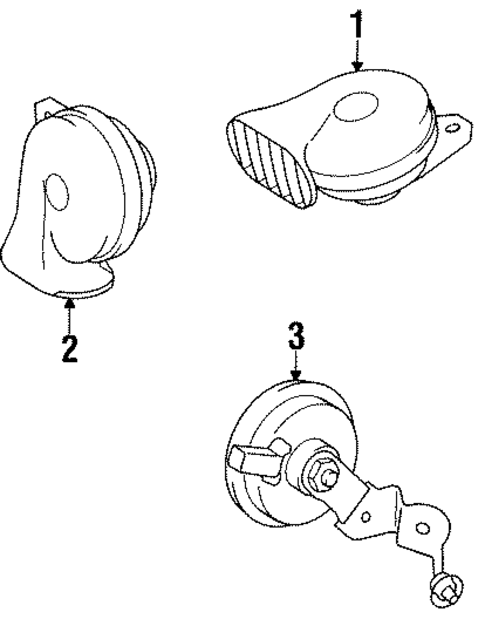 1

2

3