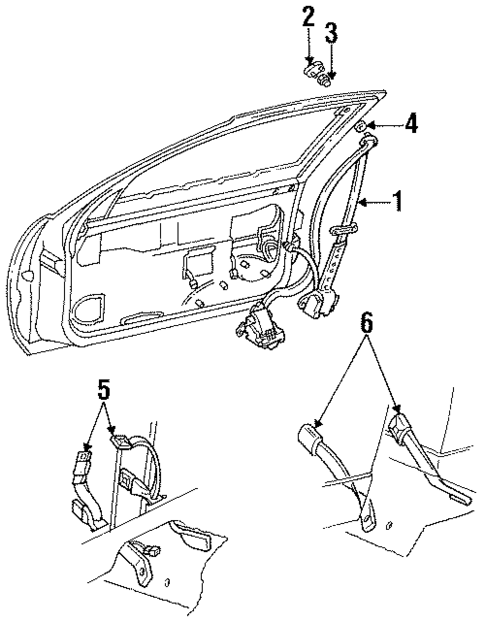 2
3
4
1
6
5