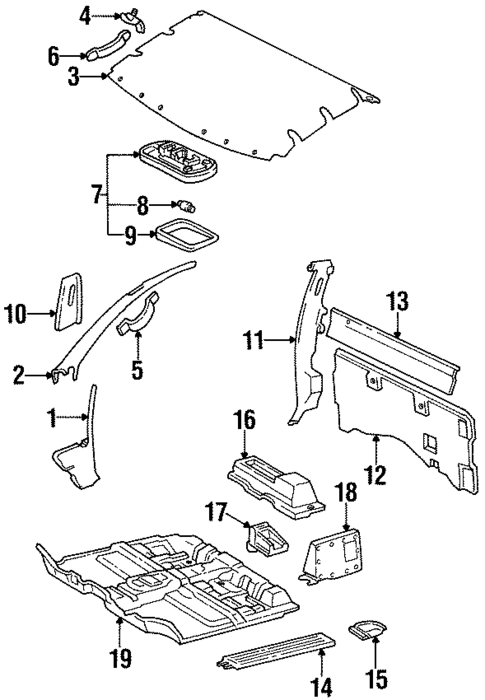 4
6
3
7
8
9
10
2
5
1
11
13
12
16
17
18
19
14
15