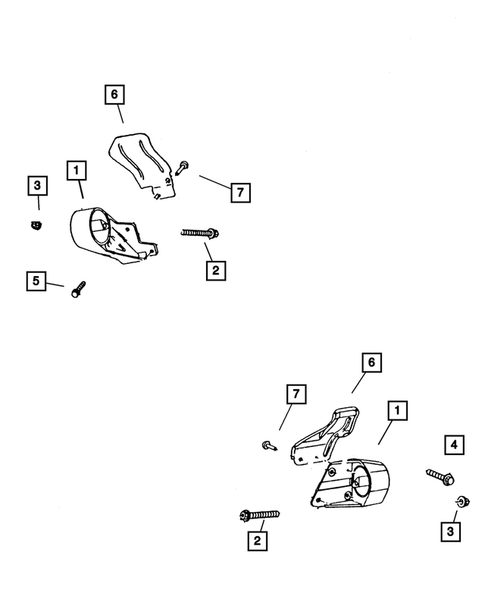 6
1
3
7
2
5
6
7
1
4
2
3