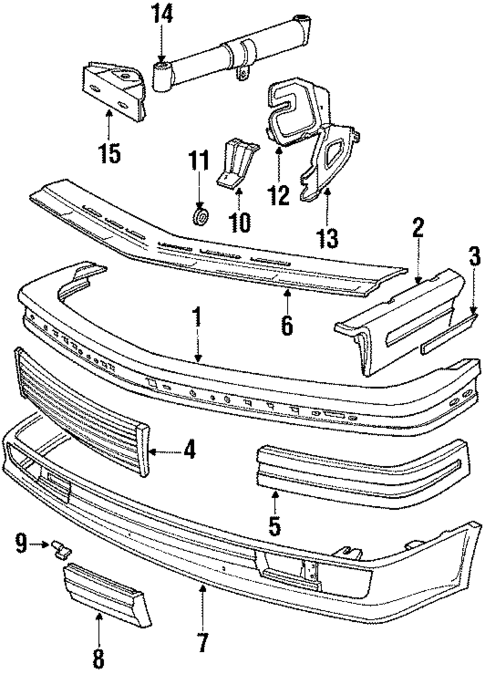 14
15
11
10
12
13
2
3
6
1
4
5
9
8
7