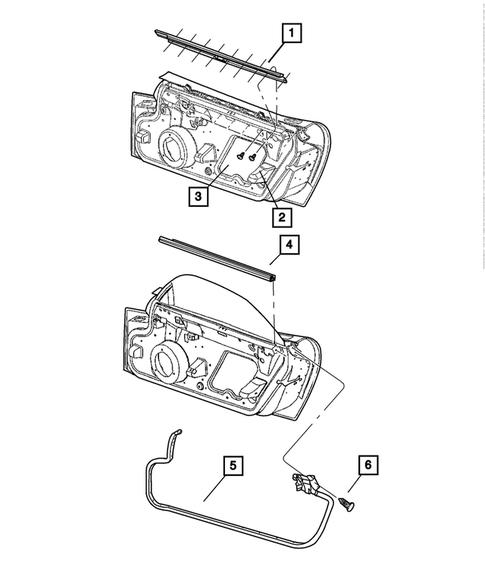 1
3
2
4
5
6