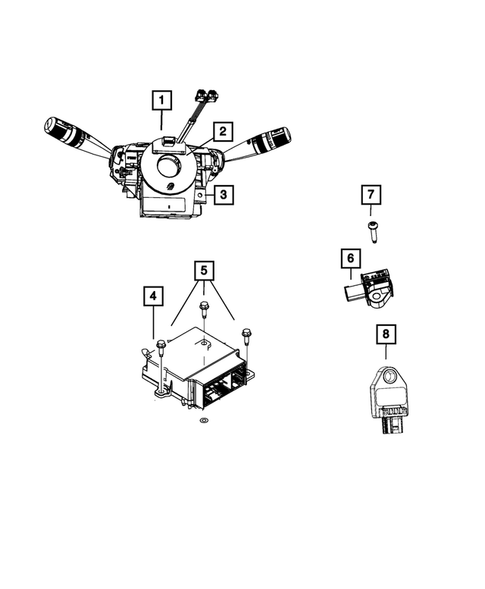 1
2
3
7
6
5
4
8