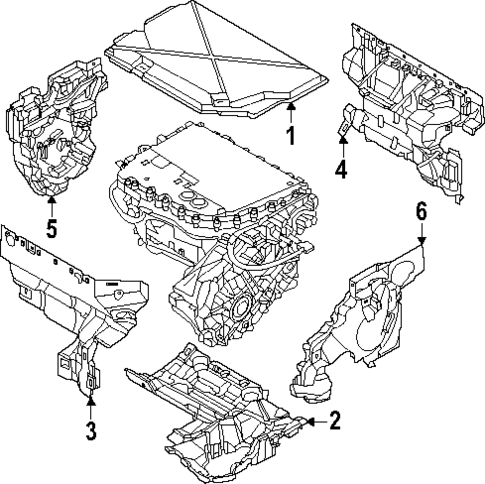 1
4
5
6
3
2