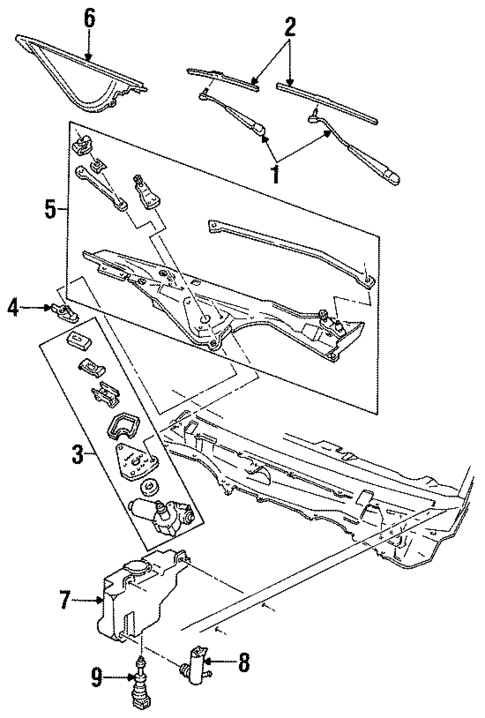 6
2
1
5
4
3
7
8
9