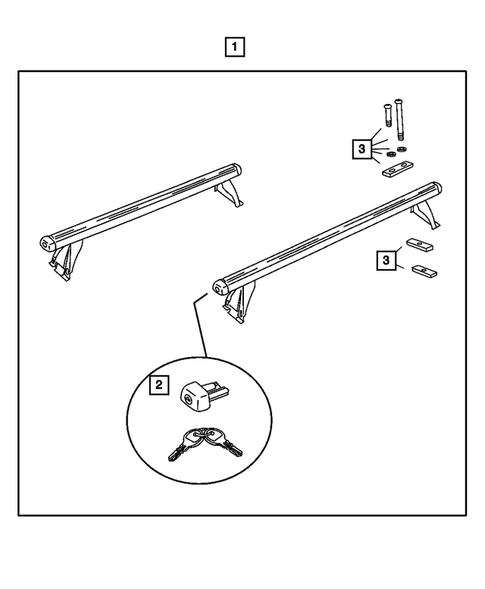 1

3

3

2