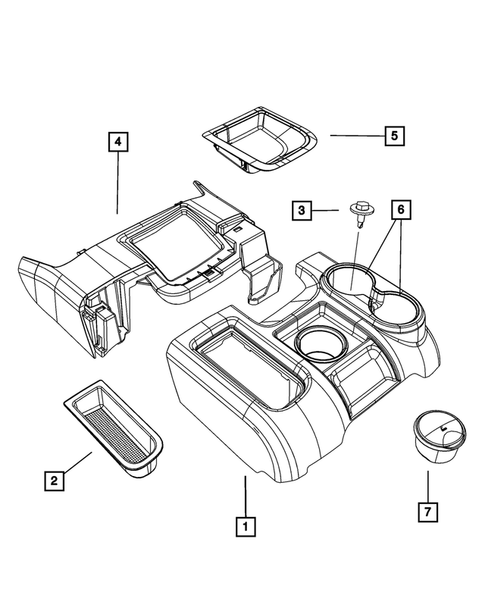 4
5
3
6
2
1
7