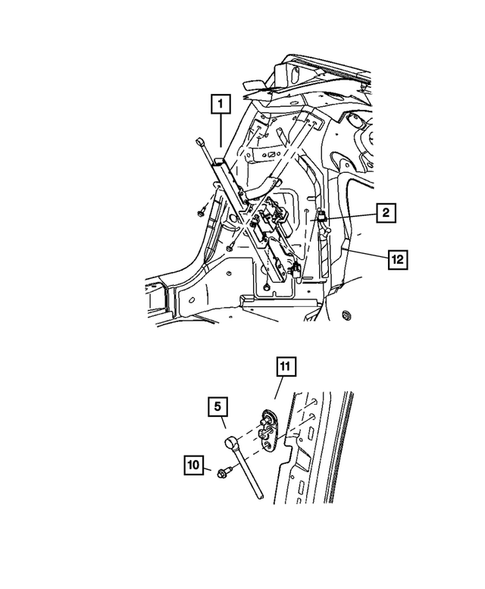 1

2

12

11

5

10