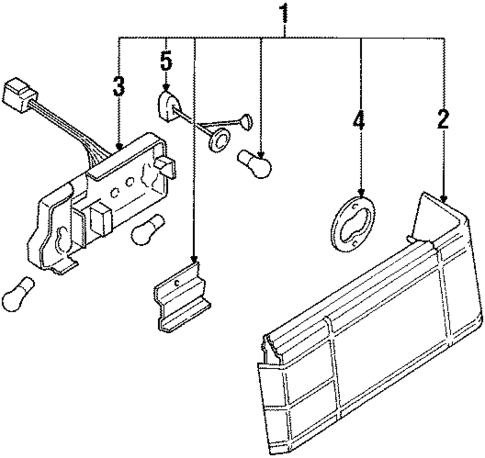 1
5
3
4
2