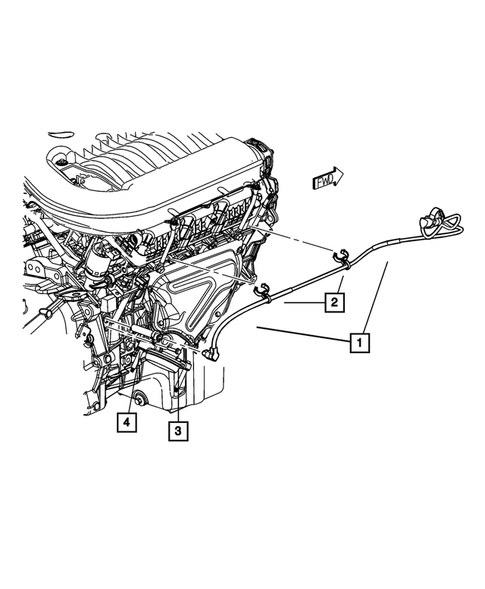 FWD
2
1
4
3