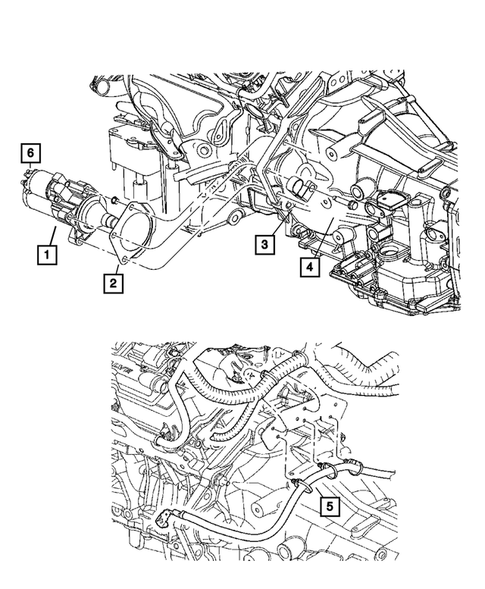 6
1
2
3
4
5