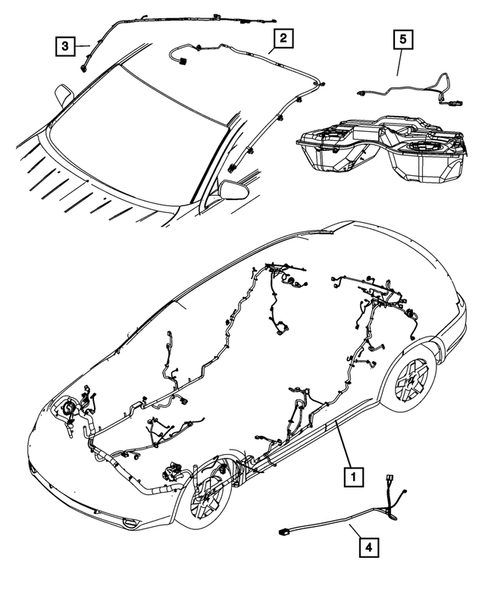 3
2
5
1
4