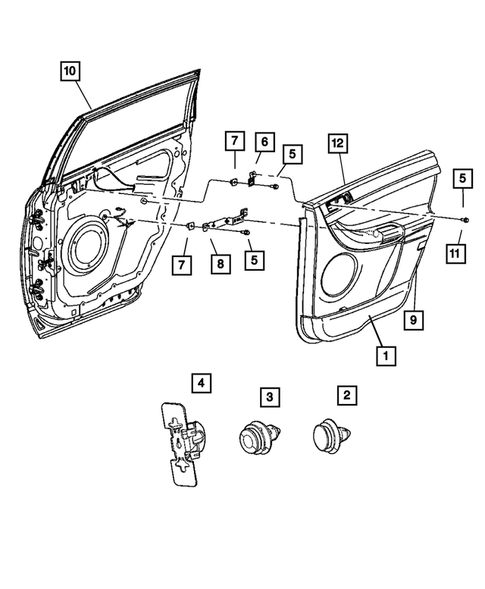 10
7
6
5
12
5
7
8
5
11
9
1
4
3
2