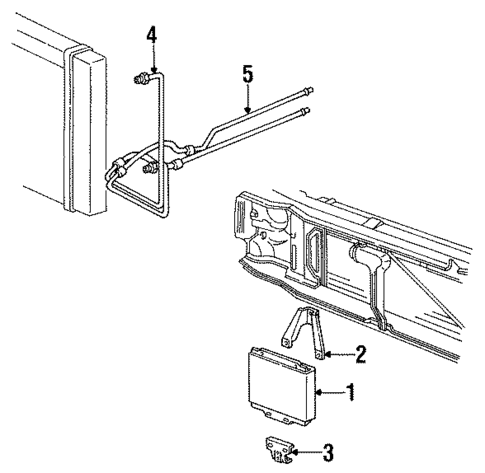 4
5
2
1
3