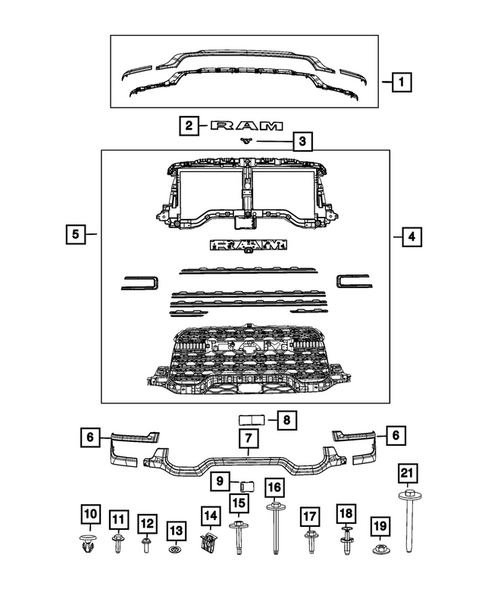 1
2
RAM
3
5
4
RAM
RAM
8
6
7
6
9
16
21
10
11
12
13
14
15
17
18
19