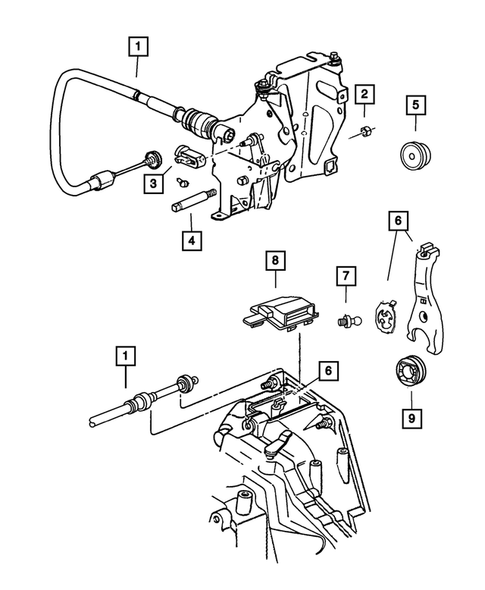 1
2
5
3
4
6
8
7
1
6
9