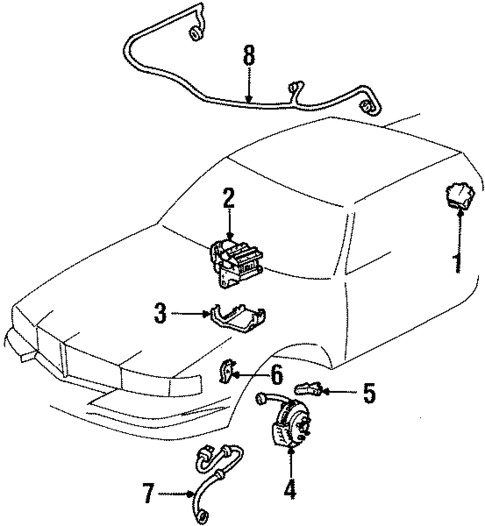 8
2
1
3
6
5
4
7