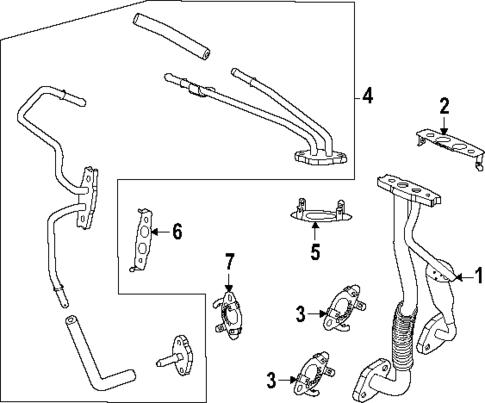 4
2
6
5
7
1
3
3