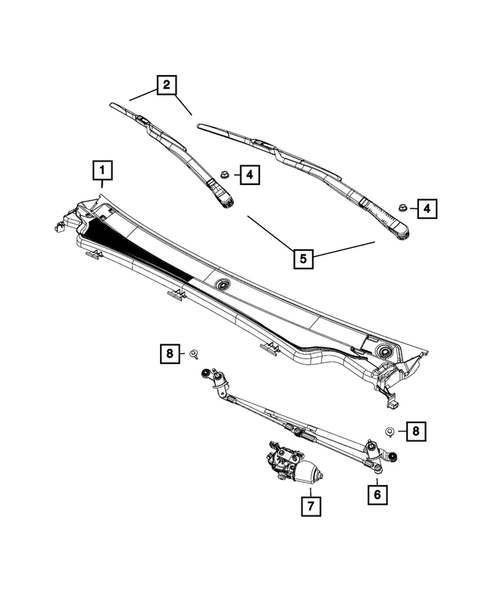 2
1
4
4
5
8
8
6
7