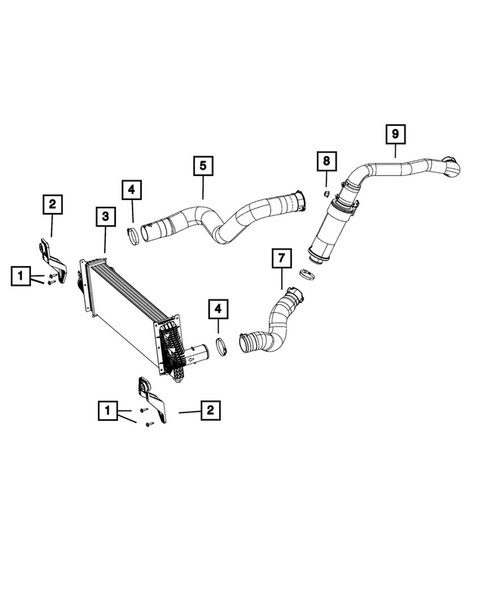 9
8
5
4
2
3
1
7
4
1
2