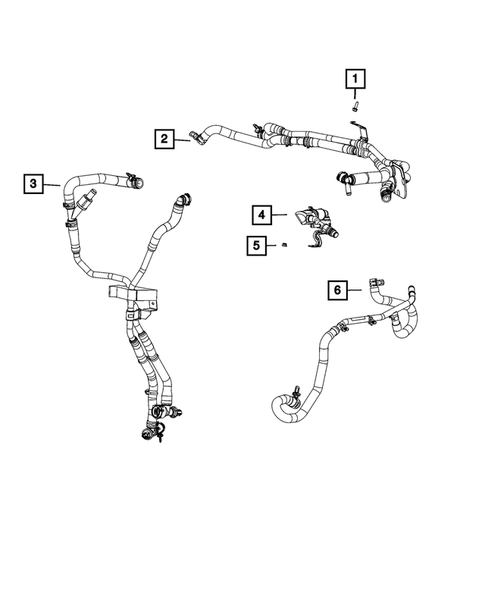 1
2
3
4
5
6