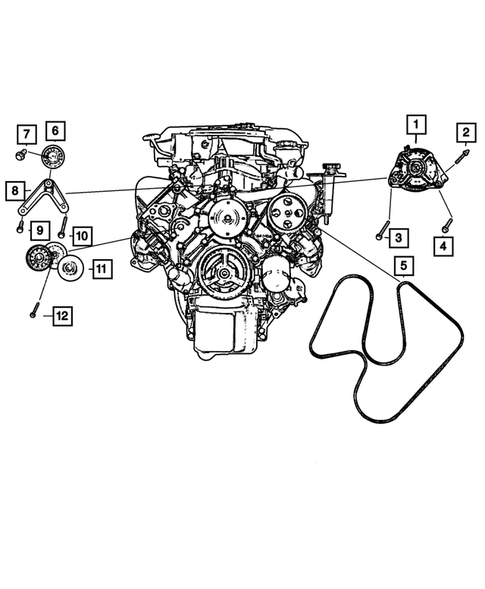 7
6
8
9
10
11
12
1
2
3
4
5