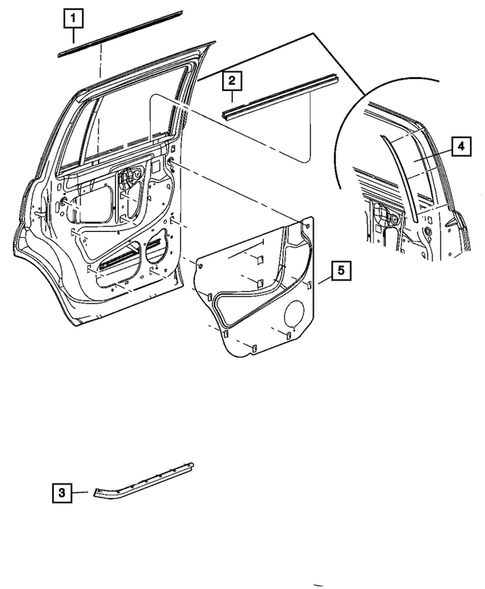 1
2
4
5
3