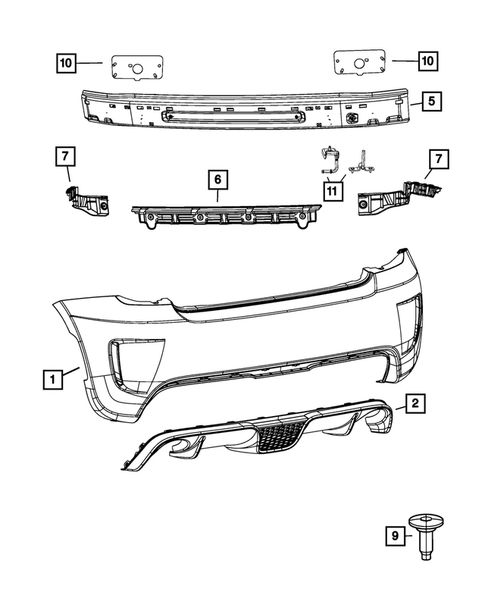 10
10
5
7
6
11
7
1
2
9