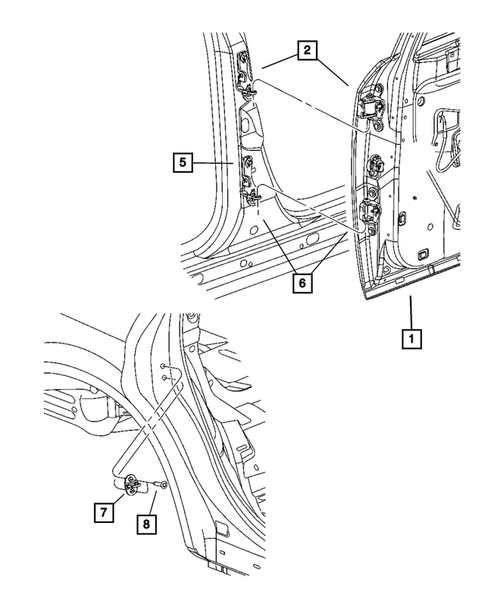 2
5
6
1
7
8