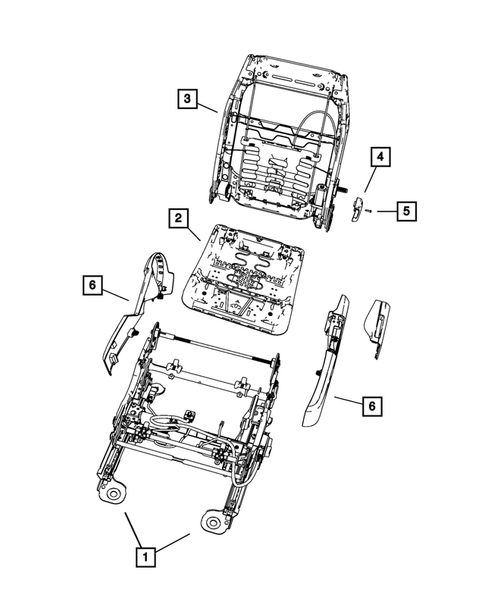 3

4

5

2

6

6

1