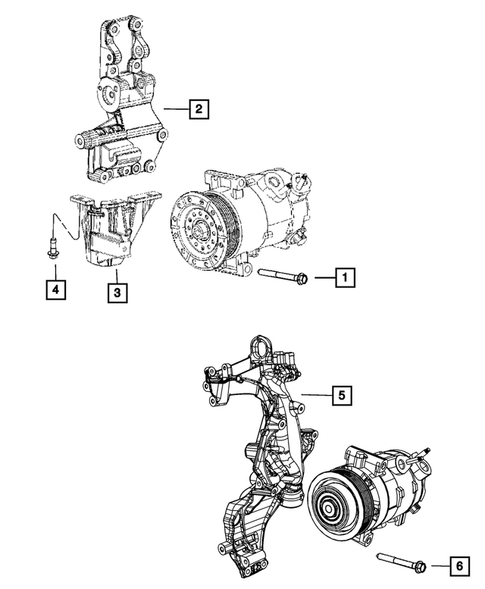 2
4
3
1
5
6