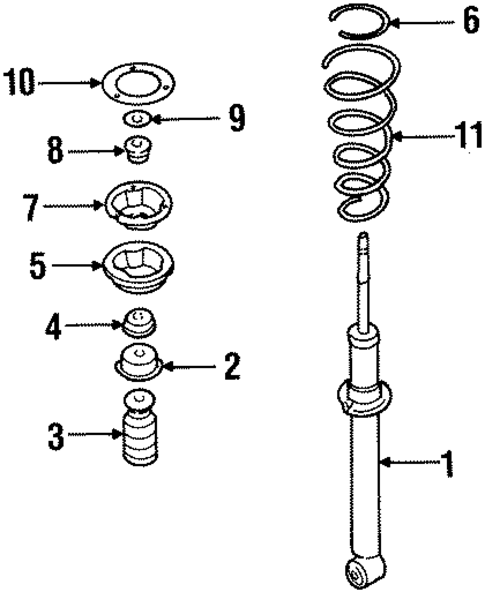 6
10
9
11
8
7
5
4
2
3
1