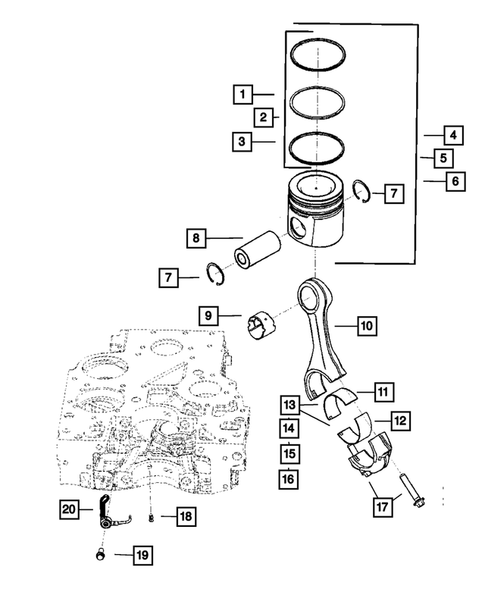 1
2
3
4
5
6
7
8
7
9
10
11
13
12
14
15
16
17
20
18
19