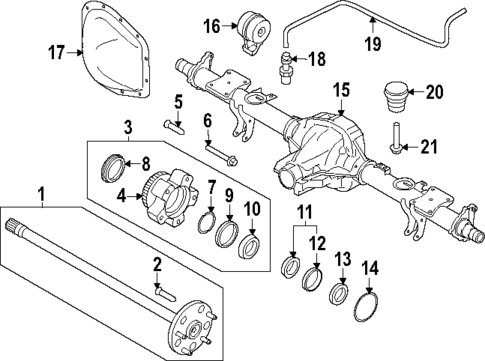 17
16
19
18
15
20
5
6
3
21
8
4
7
9
10
1
11
12
13
14
2