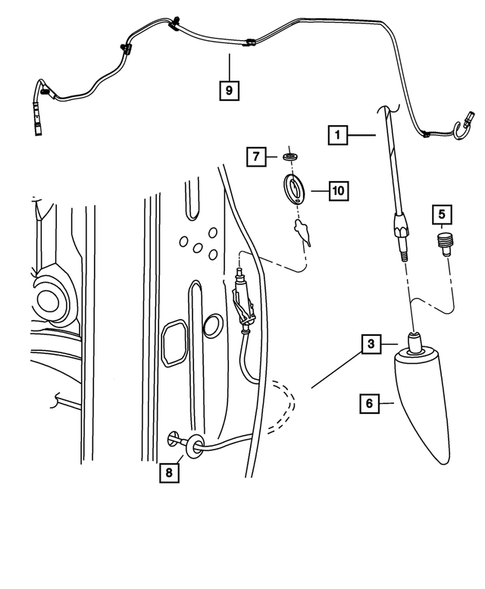 9
1
7
10
5
3
6
8