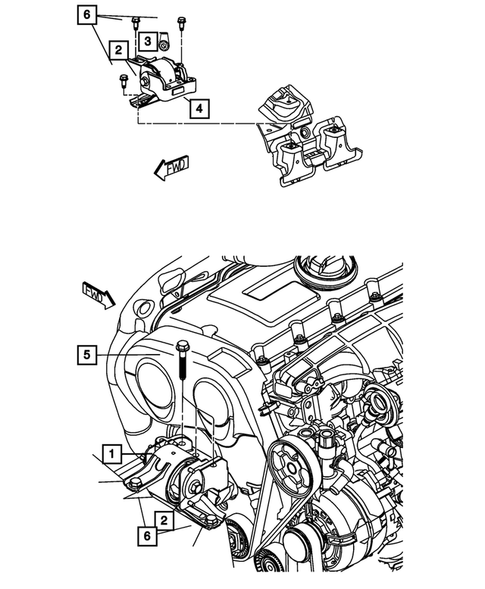 6
3
2
4
FWD
FWD
5
1
2
6