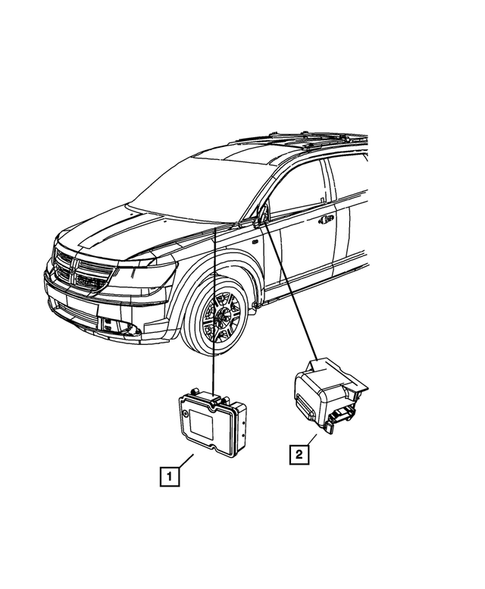 1

2