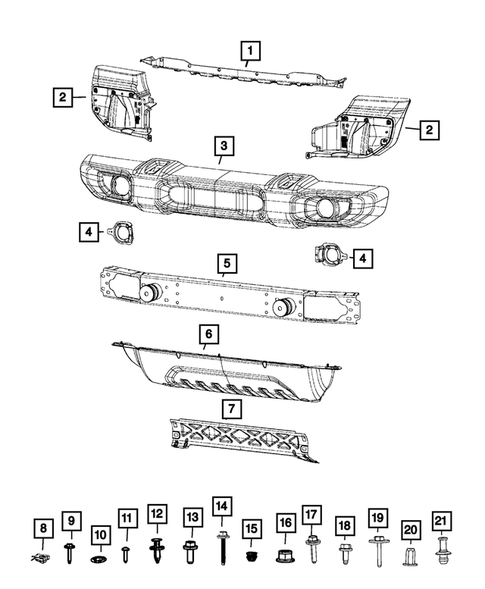 1
2
2
3
4
4
5
6
7
8
9
10
11
12
13
14
15
16
17
18
19
20
21