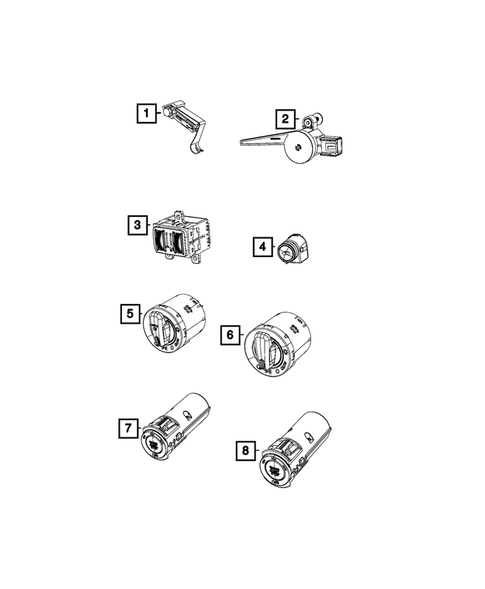 1
2
3
4
5
6
7
8