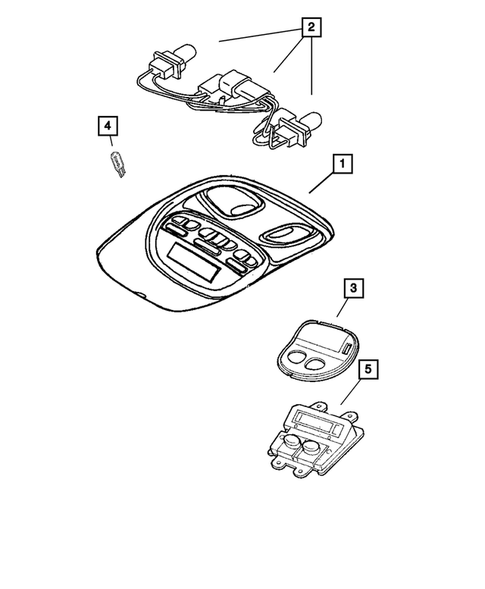 2
4
1
3
5