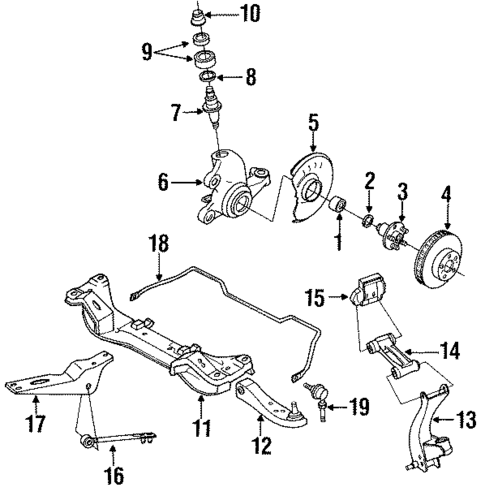 10
9
8
7
5
6
2
3
4
1
18
15
14
17
11
12
19
13
16