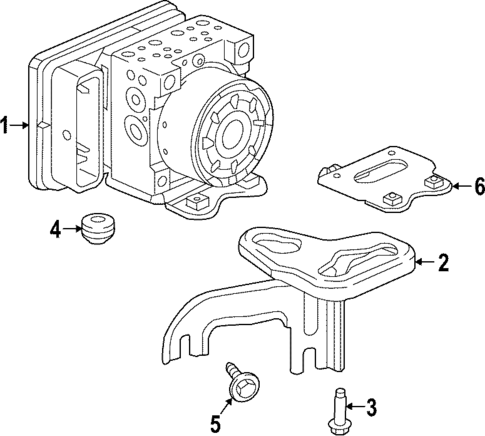 1
6
4
2
5
3