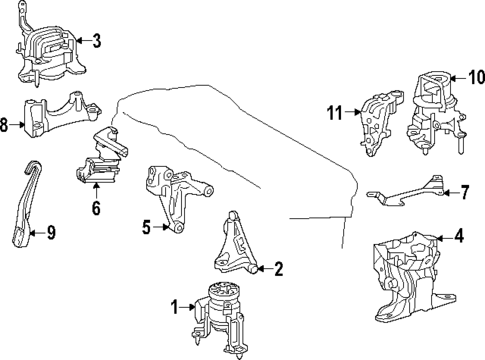 3
10
8
11
6
7
9
5
4
2
1