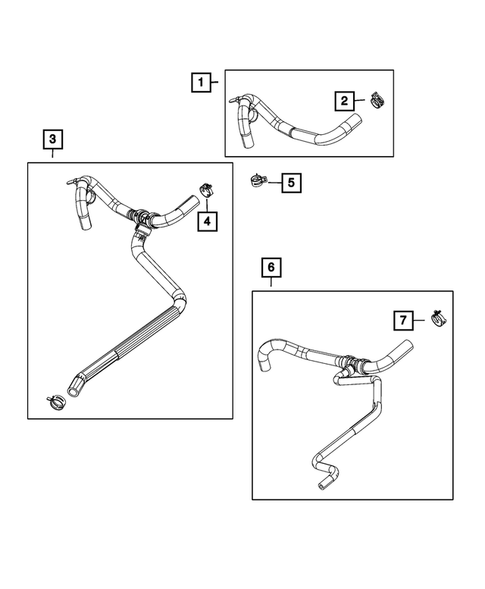 1
2
3
4
5
6
7